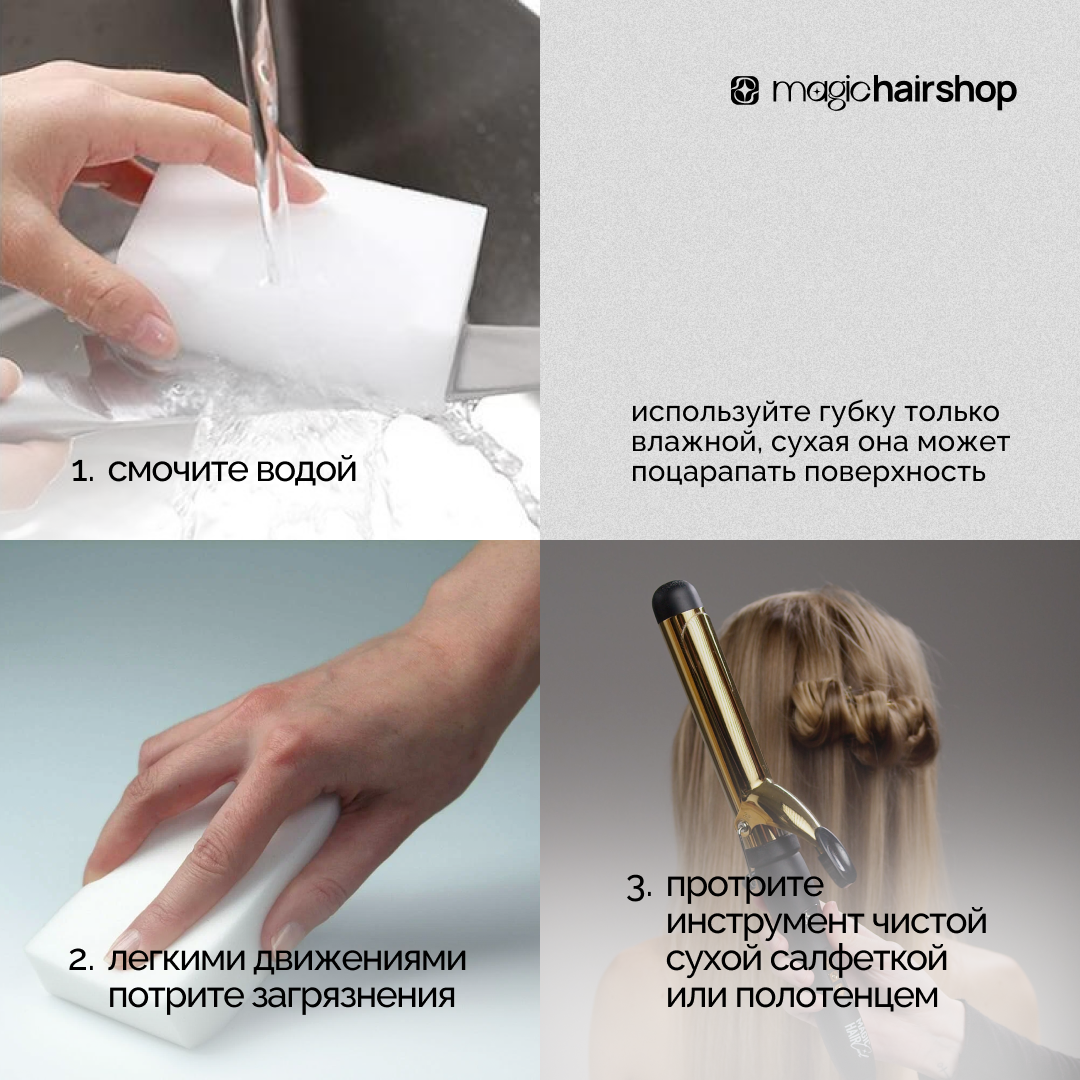 magichairshop

1. смочите водой

используйте губку только влажной, сухая она может поцарапать поверхность

2. легкими движениями потрите загрязнения

3. протрите инструмент чистой сухой салфеткой или полотенцем